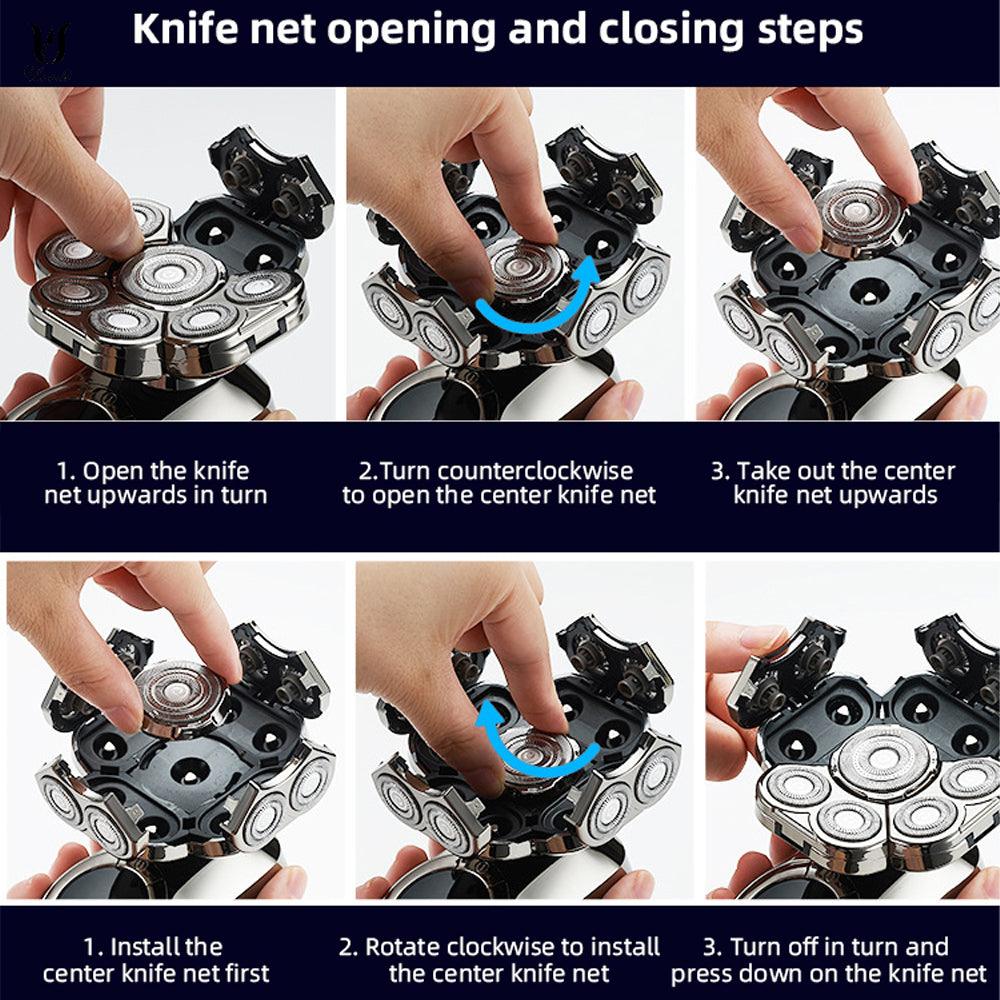 Knife net opening and closing steps

1. Open the knife net upwards in turn

2.Turn counterclockwise to open the center knife net

3. Take out the center knife net upwards

1. Install the center knife net first

2. Rotate clockwise to install the center knife net

3. Turn off in turn and press down on the knife net